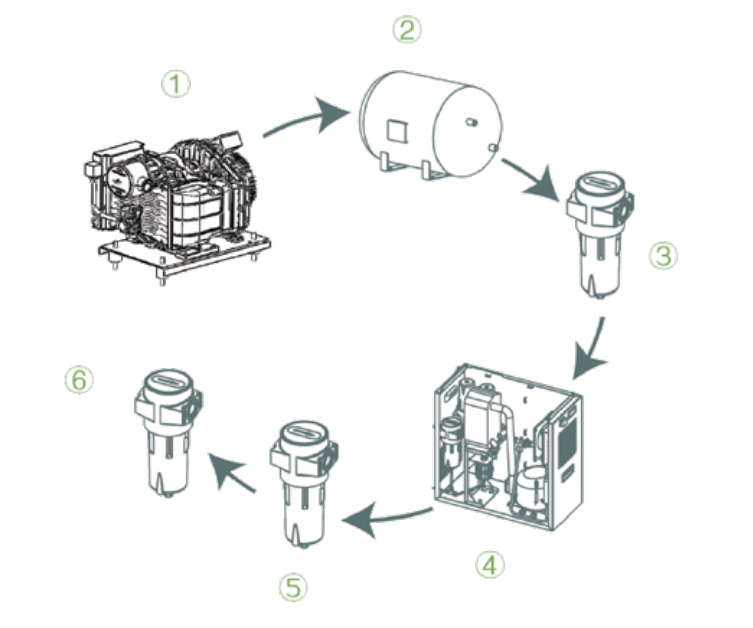 ①
②
③
④
⑤
⑥