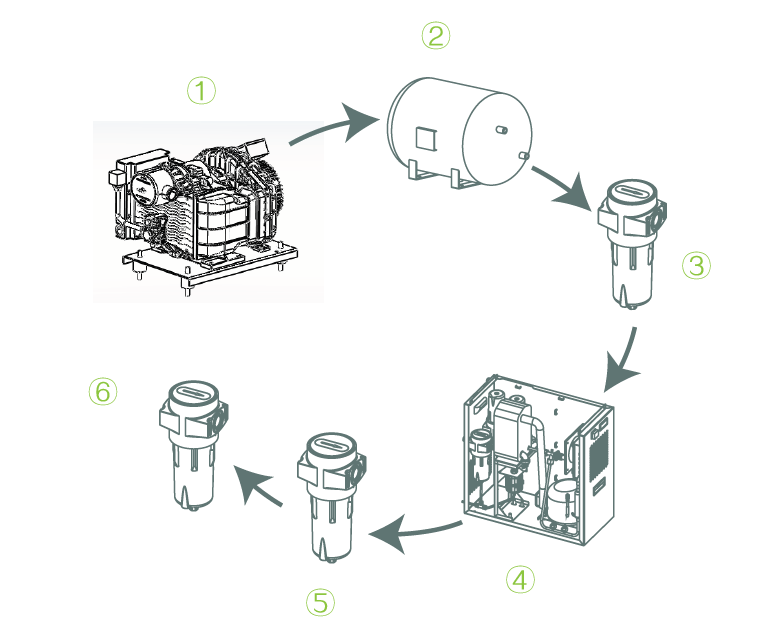 ①

②

③

④

⑤

⑥